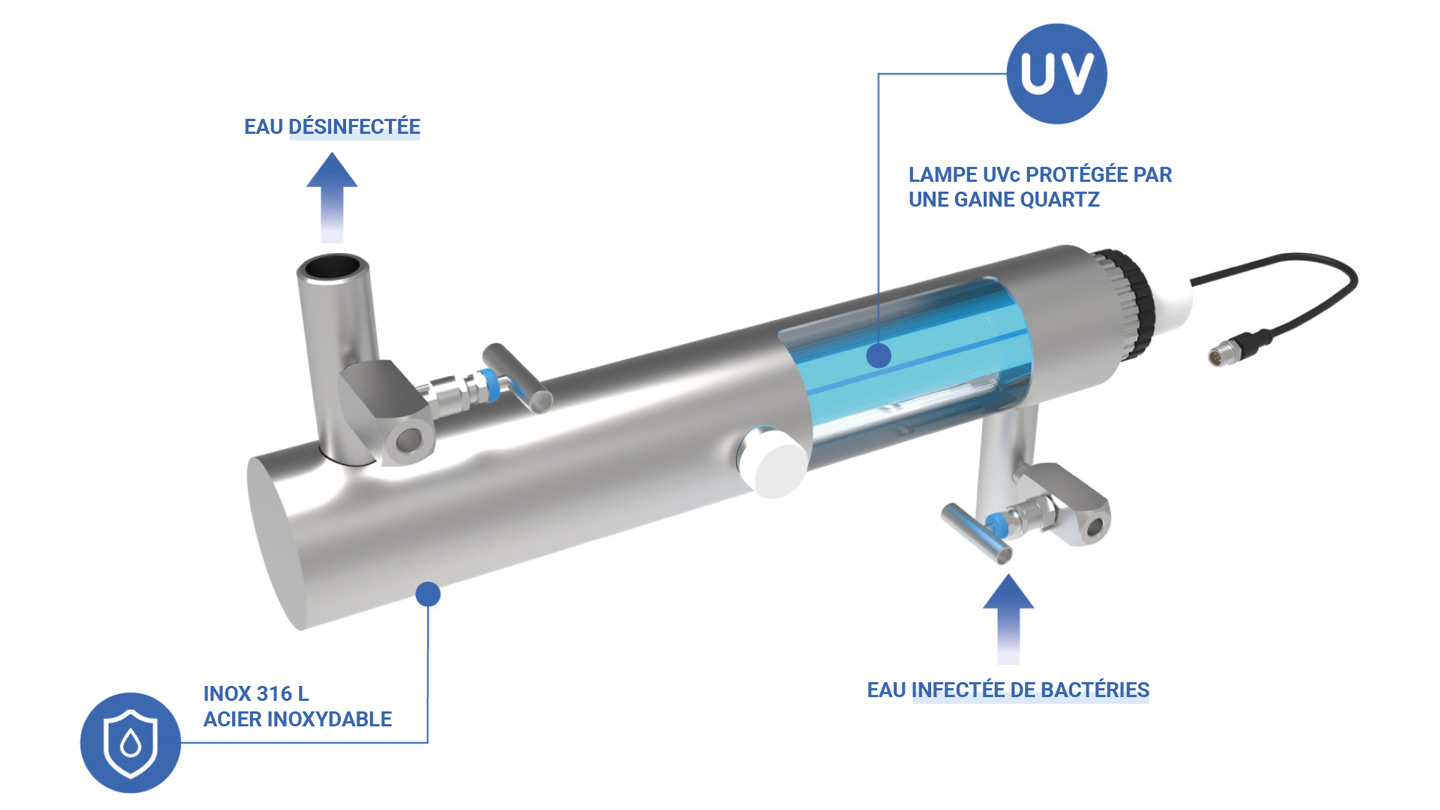 EAU DÉSINFECTÉE

UV

LAMPE UVc PROTÉGÉE PAR UNE GAINE QUARTZ

INOX 316 L
ACIER INOXYDABLE

EAU INFECTÉE DE BACTÉRIES